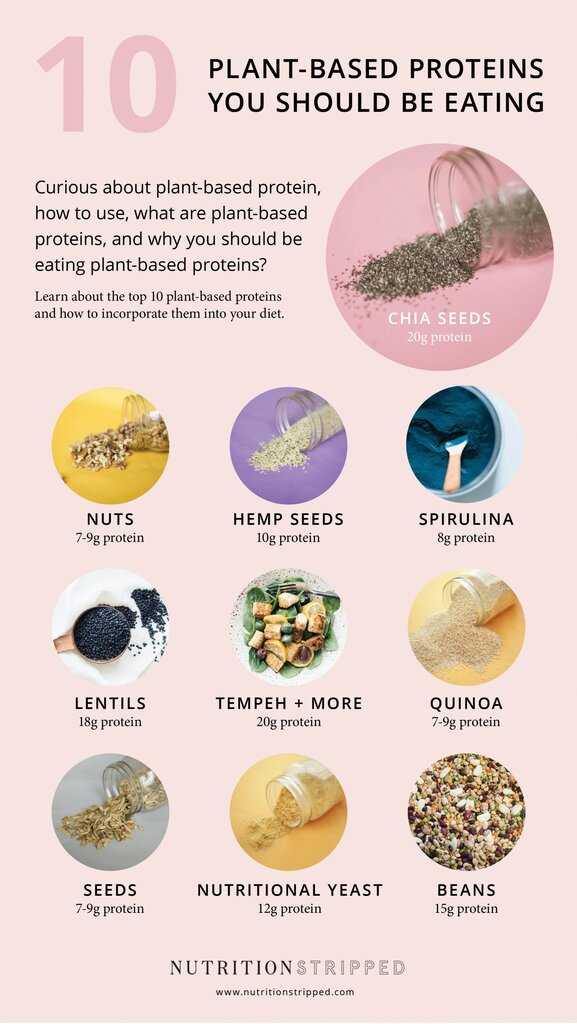 10

PLANT-BASED PROTEINS YOU SHOULD BE EATING

Curious about plant-based protein, how to use, what are plant-based proteins, and why you should be eating plant-based proteins?

Learn about the top 10 plant-based proteins and how to incorporate them into your diet.

CHIA SEEDS
20g protein

NUTS
7-9g protein

HEMP SEEDS
10g protein

SPIRULINA
8g protein

LENTILS
18g protein

TEMPEH + MORE
20g protein

QUINOA
7-9g protein

SEEDS
7-9g protein

NUTRITIONAL YEAST
12g protein

BEANS
15g protein

NUTRITIONSTRIPPED

www.nutritionstripped.com